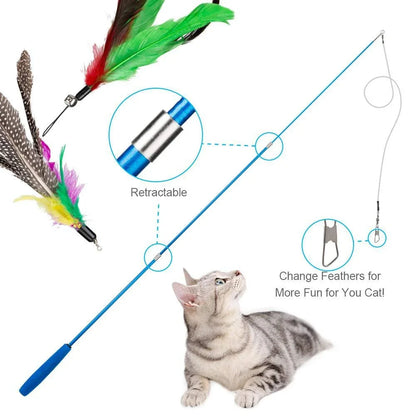 Retractable

Change Feathers for More Fun for You Cat!